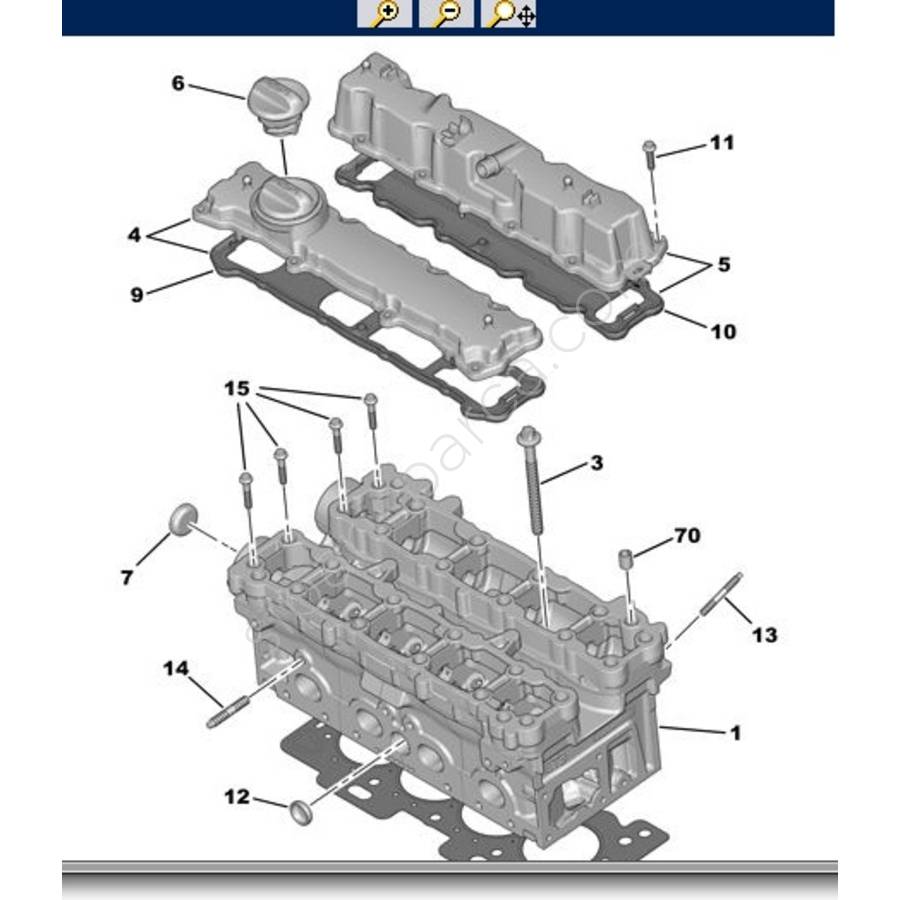 6
11
4
5
9
10
15
3
70
7
13
14
1
12