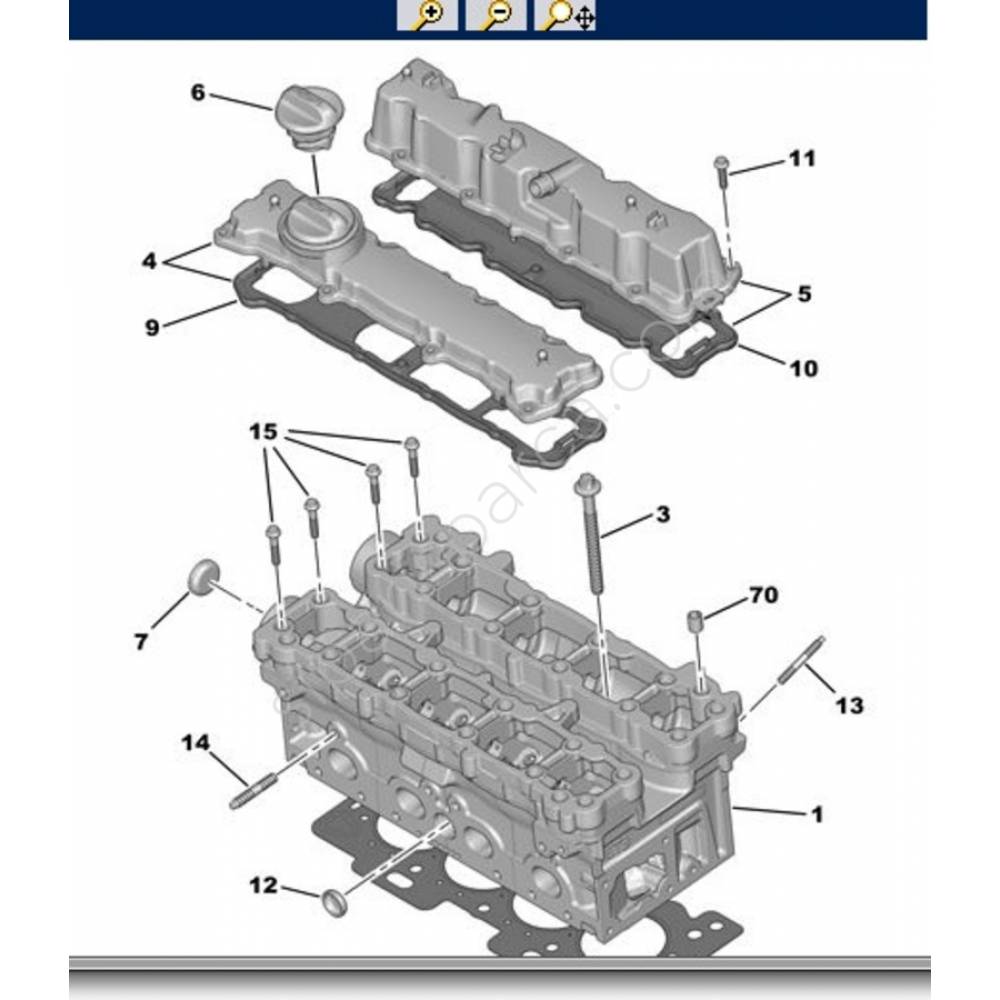 6
11
4
5
9
10
15
3
70
7
13
14
1
12