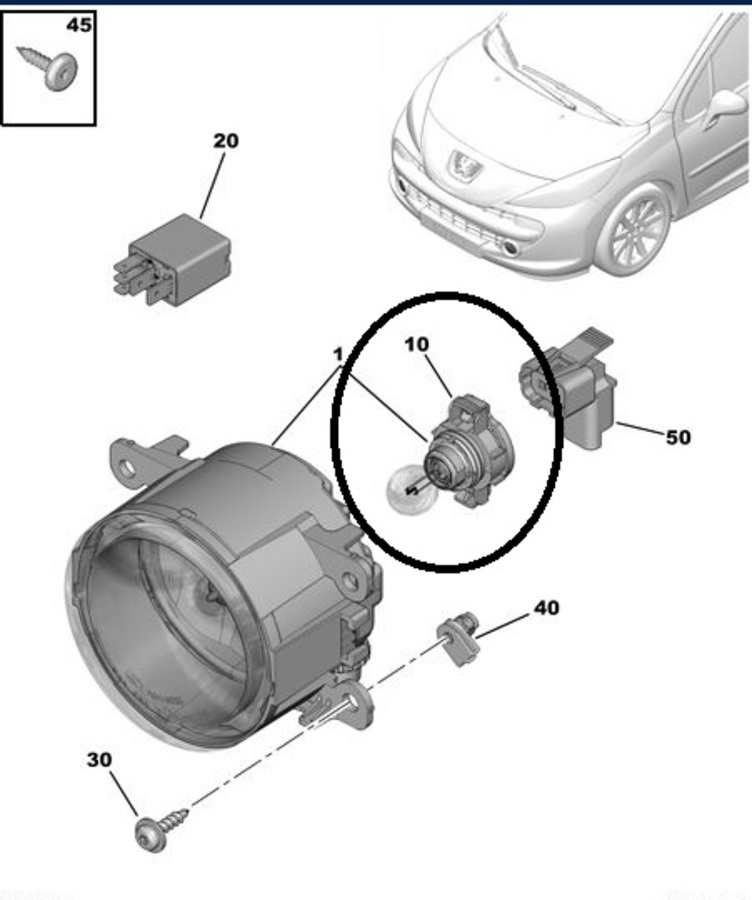 45
20
1
10
50
40
30